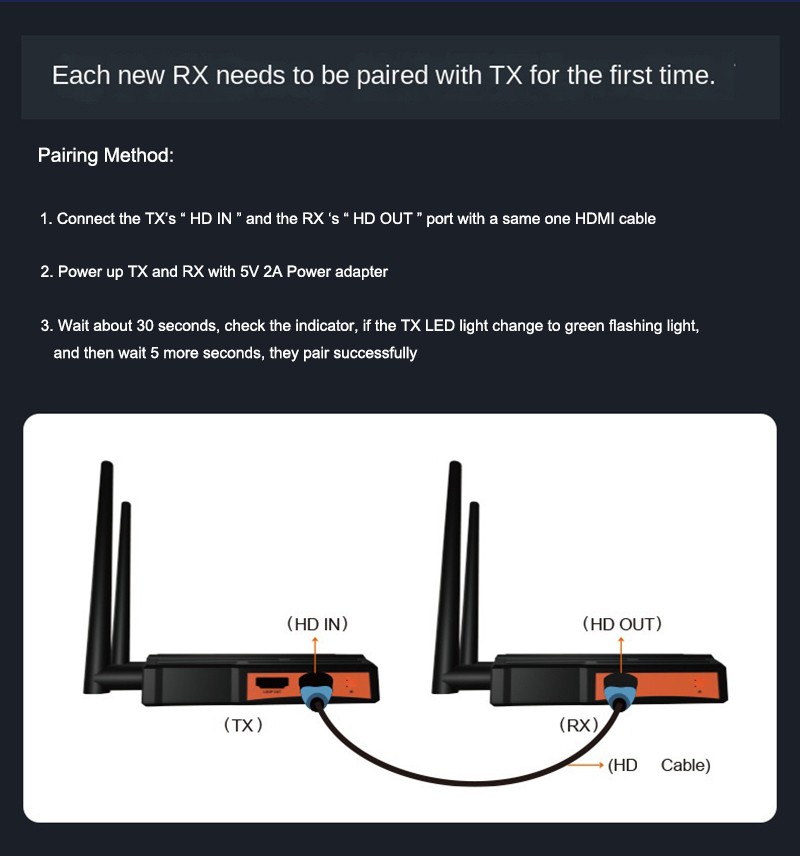 Each new RX needs to be paired with TX for the first time.

Pairing Method:

1. Connect the TX's " HD IN " and the RX 's " HD OUT " port with a same one HDMI cable

2. Power up TX and RX with 5V 2A Power adapter

3. Wait about 30 seconds, check the indicator, if the TX LED light change to green flashing light, and then wait 5 more seconds, they pair successfully

(HD IN)

(HD OUT)

(TX)

(RX)

(HD Cable)