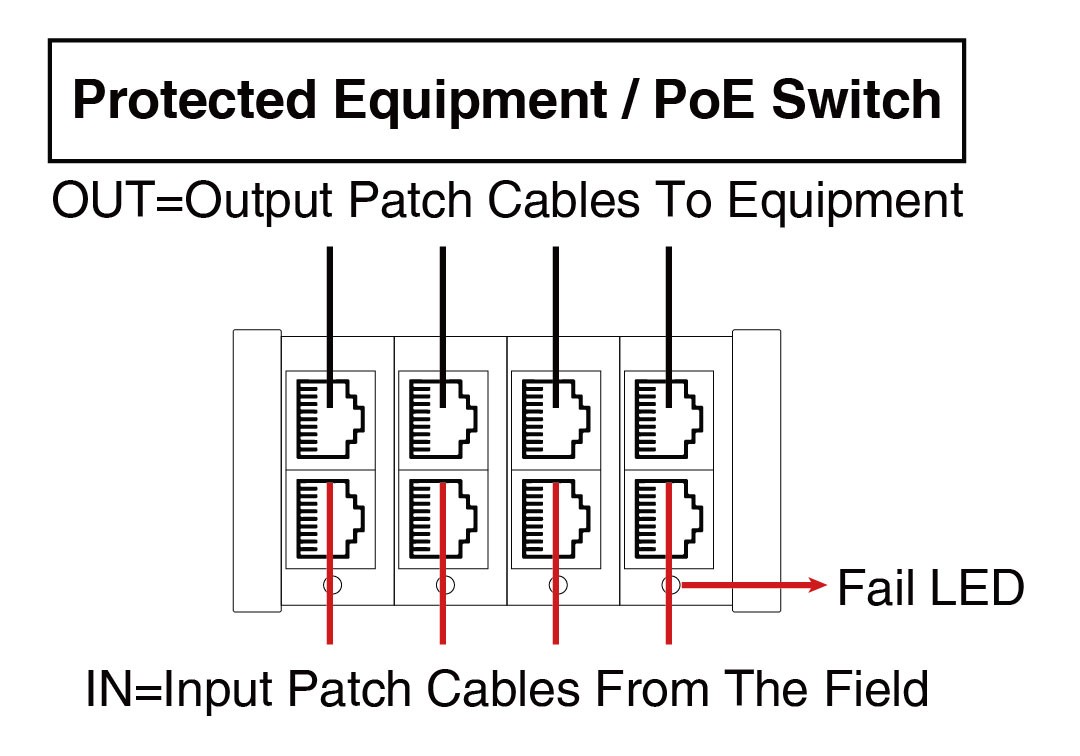 Protected Equipment / PoE Switch

OUT=Output Patch Cables To Equipment

Fail LED

IN=Input Patch Cables From The Field