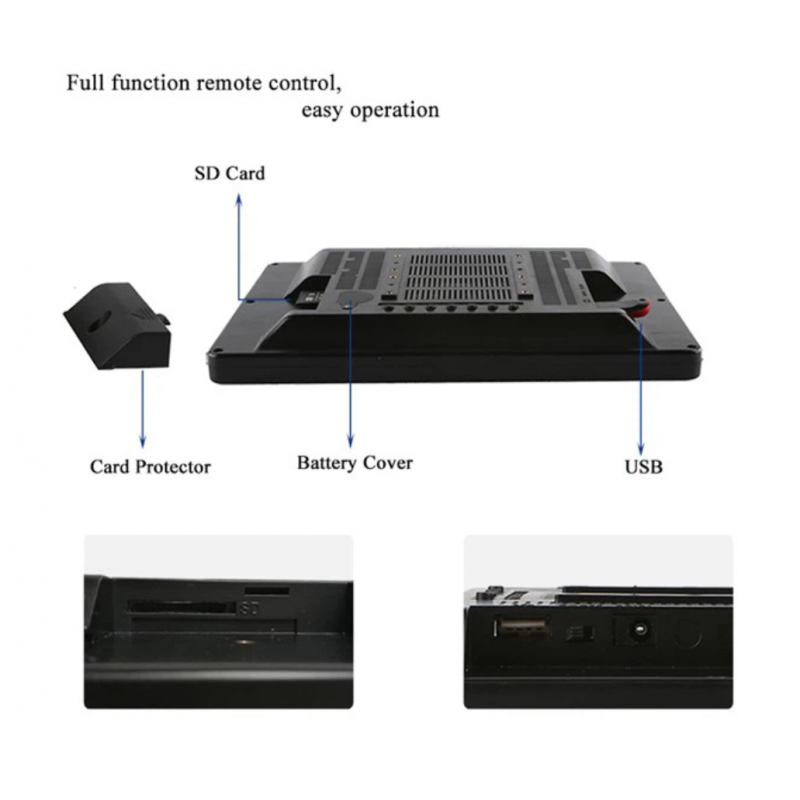 Full function remote control,
easy operation

SD Card

Card Protector

Battery Cover

USB

SD