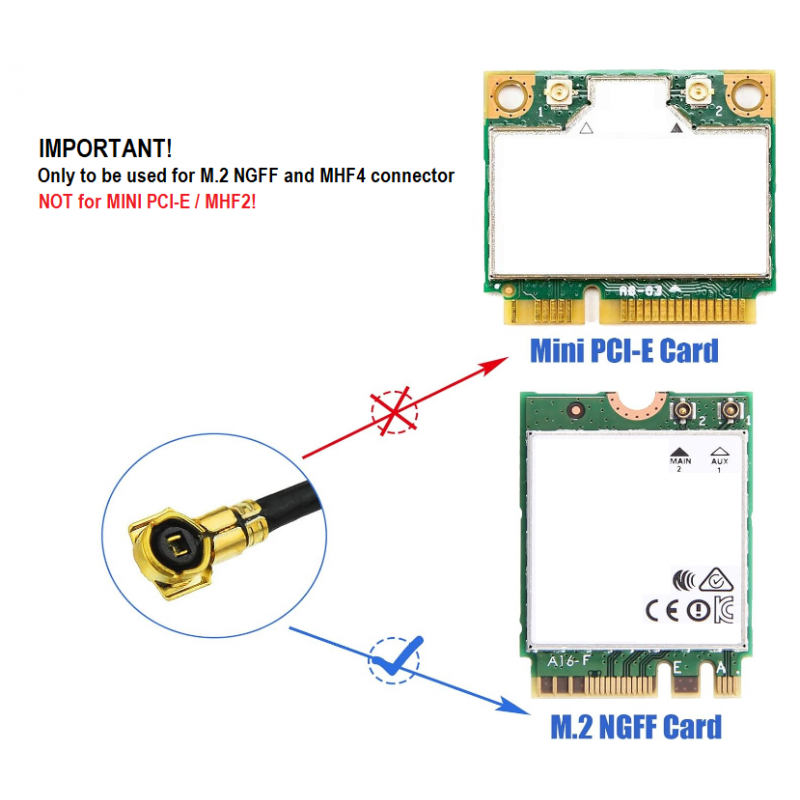 IMPORTANT!
Only to be used for M.2 NGFF and MHF4 connector
NOT for MINI PCI-E / MHF2!

1
2
A8-03

Mini PCI-E Card

2
1
MAIN
2
AUX
1

CE

A16-F
E
A

M.2 NGFF Card