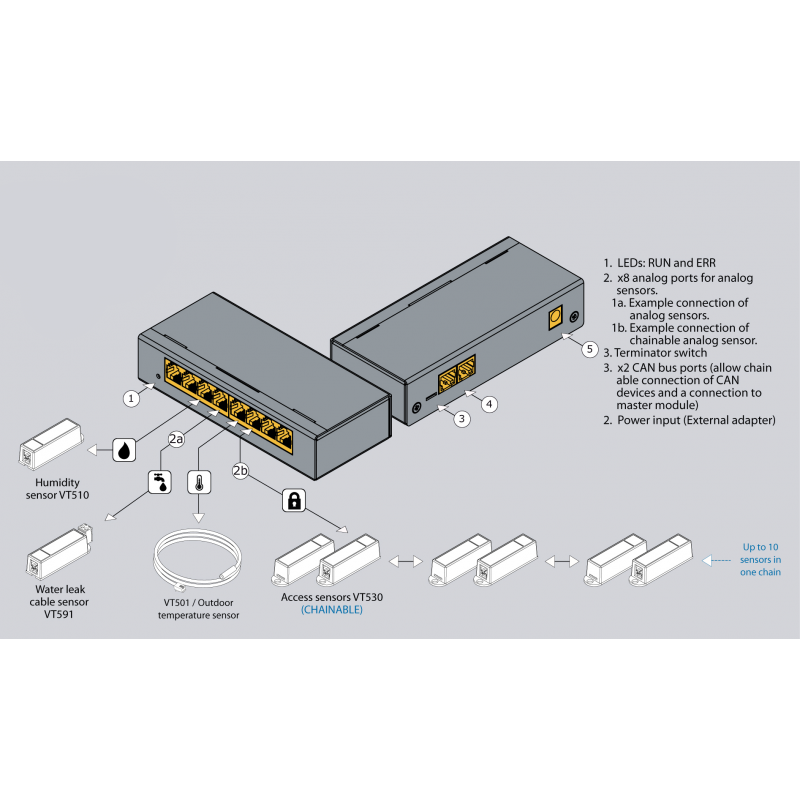 1. LEDs: RUN and ERR
2. x8 analog ports for analog sensors.
1a. Example connection of analog sensors.
1b. Example connection of chainable analog sensor.
3. Terminator switch
3. x2 CAN bus ports (allow chain able connection of CAN devices and a connection to master module)
2. Power input (External adapter)

1

2a

2b

3

4

5

Humidity sensor VT510

Water leak cable sensor VT591

VT501 / Outdoor temperature sensor

Access sensors VT530
(CHAINABLE)

Up to 10 sensors in one chain