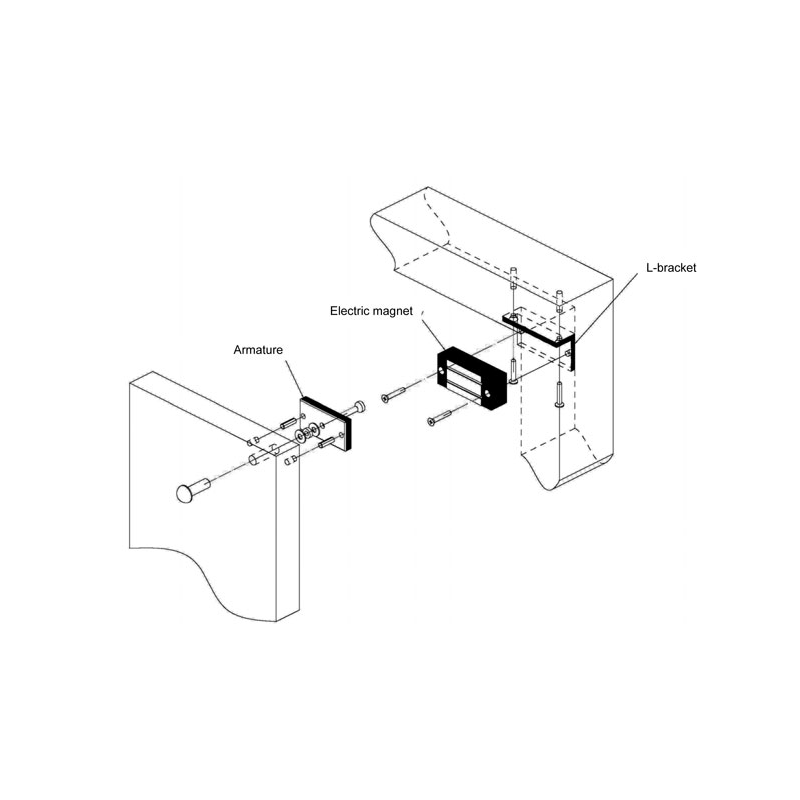 L-bracket
Electric magnet
Armature