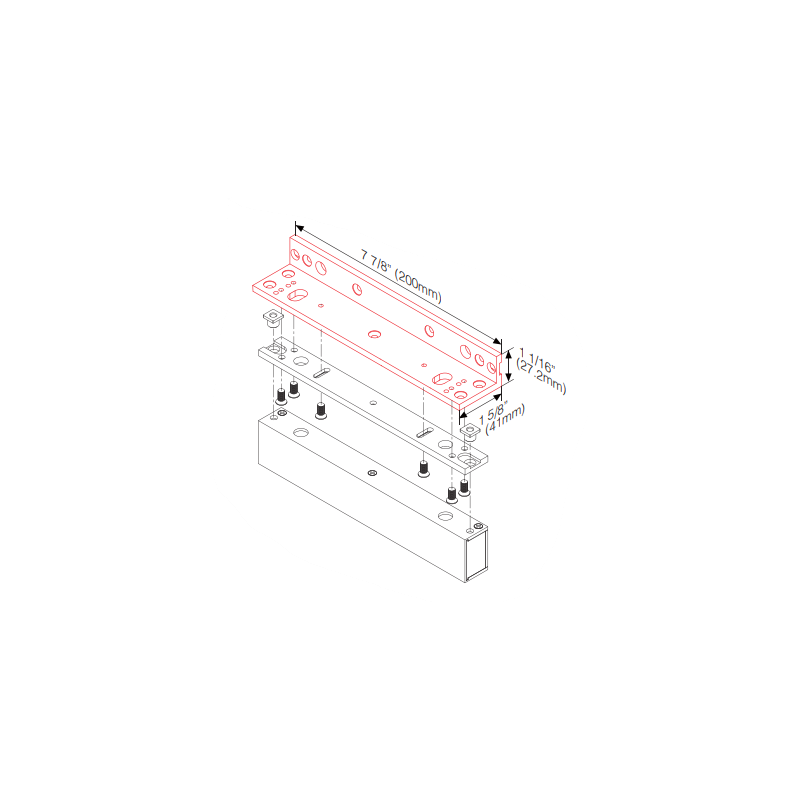 7 7/8" (200mm)

1 1/16"
(27.2mm)

1 5/8"
(41mm)