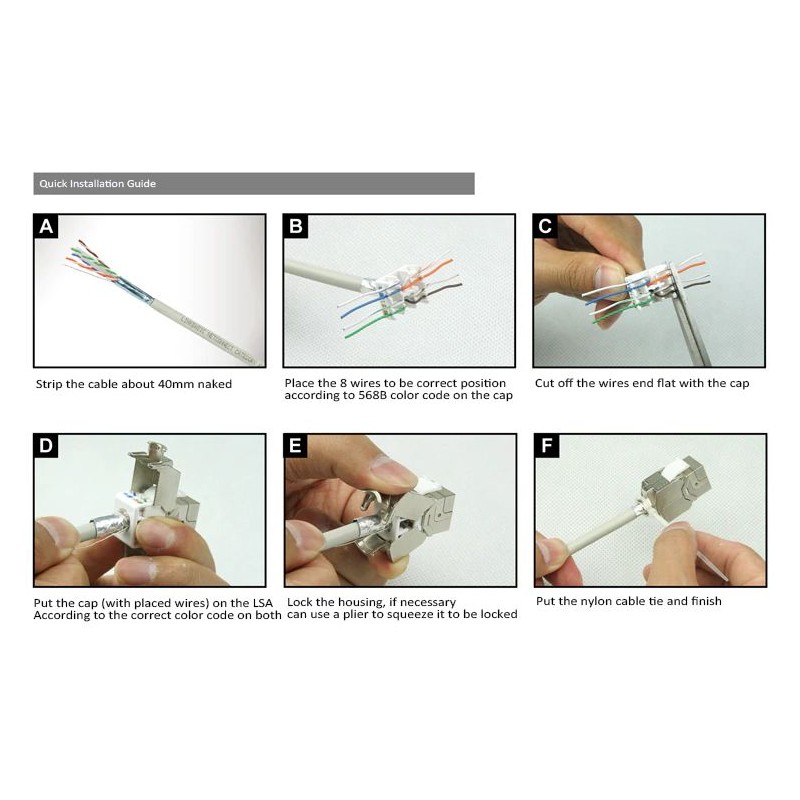 Quick Installation Guide

A

Strip the cable about 40mm naked

B

Place the 8 wires to be correct position according to 568B color code on the cap

C

Cut off the wires end flat with the cap

D

Put the cap (with placed wires) on the LSA According to the correct color code on both

E

Lock the housing, if necessary can use a plier to squeeze it to be locked

F

Put the nylon cable tie and finish